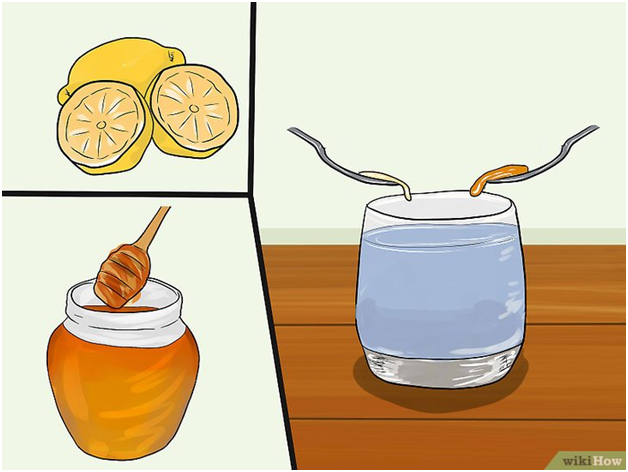 wikiHow