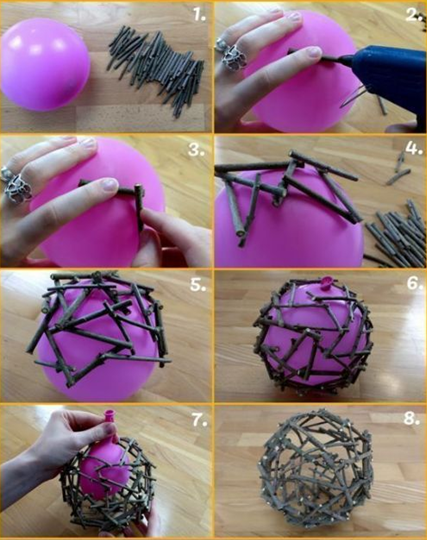 1.

2.

3.

4.

5.

6.

7.

8.